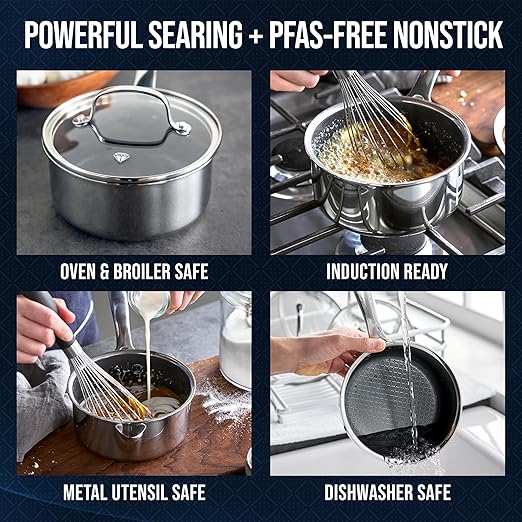 POWERFUL SEARING + PFAS-FREE NONSTICK

OVEN & BROILER SAFE

INDUCTION READY

METAL UTENSIL SAFE

DISHWASHER SAFE