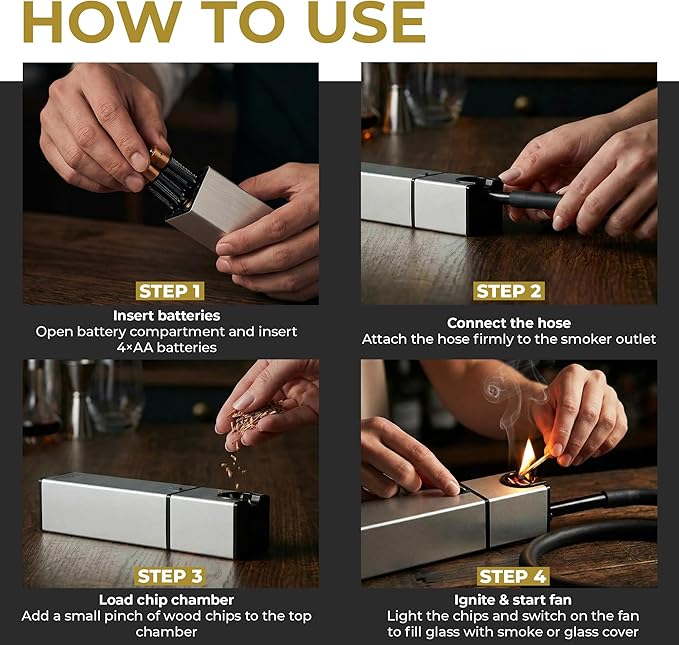 HOW TO USE

STEP 1
Insert batteries
Open battery compartment and insert 4×AA batteries

STEP 2
Connect the hose
Attach the hose firmly to the smoker outlet

STEP 3
Load chip chamber
Add a small pinch of wood chips to the top chamber

STEP 4
Ignite & start fan
Light the chips and switch on the fan to fill glass with smoke or glass cover