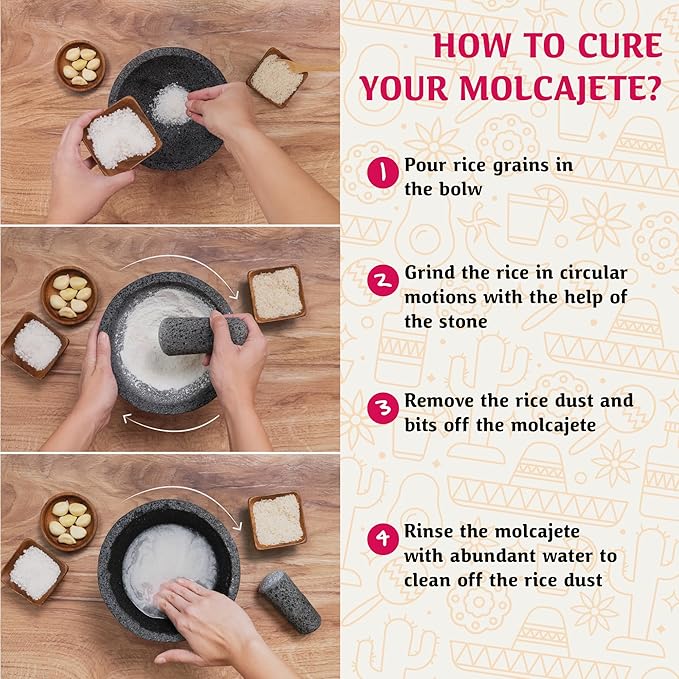 HOW TO CURE YOUR MOLCAJETE?

1 Pour rice grains in the bolw

2 Grind the rice in circular motions with the help of the stone

3 Remove the rice dust and bits off the molcajete

4 Rinse the molcajete with abundant water to clean off the rice dust