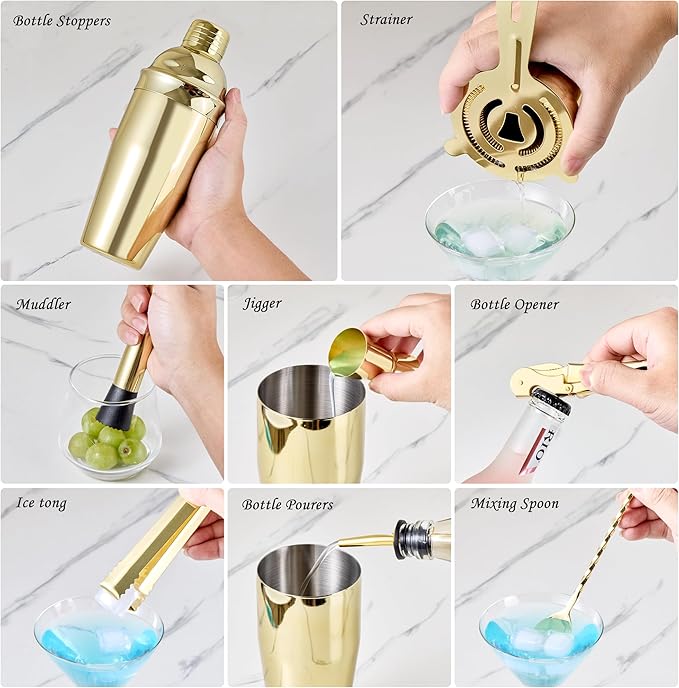 Bottle Stoppers

Strainer

Muddler

Jigger

Bottle Opener

RIO

Ice tong

Bottle Pourers

Mixing Spoon