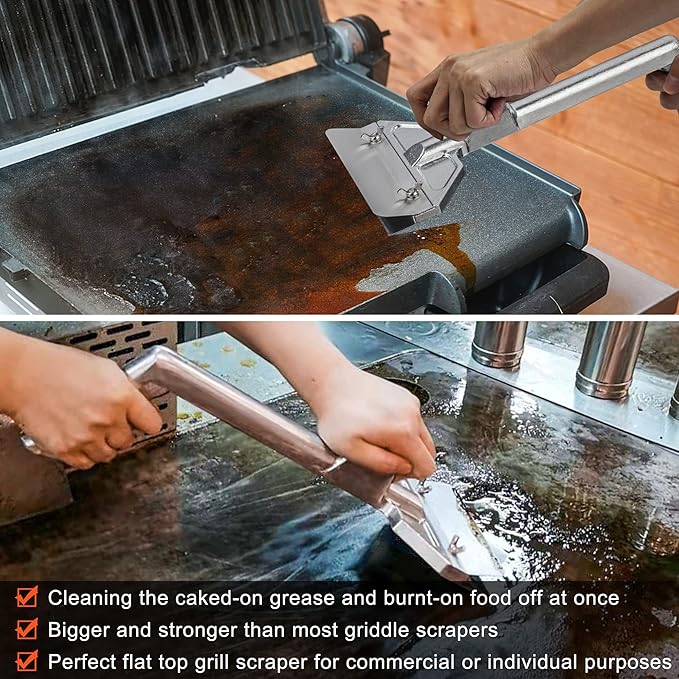 Cleaning the caked-on grease and burnt-on food off at once

Bigger and stronger than most griddle scrapers

Perfect flat top grill scraper for commercial or individual purposes