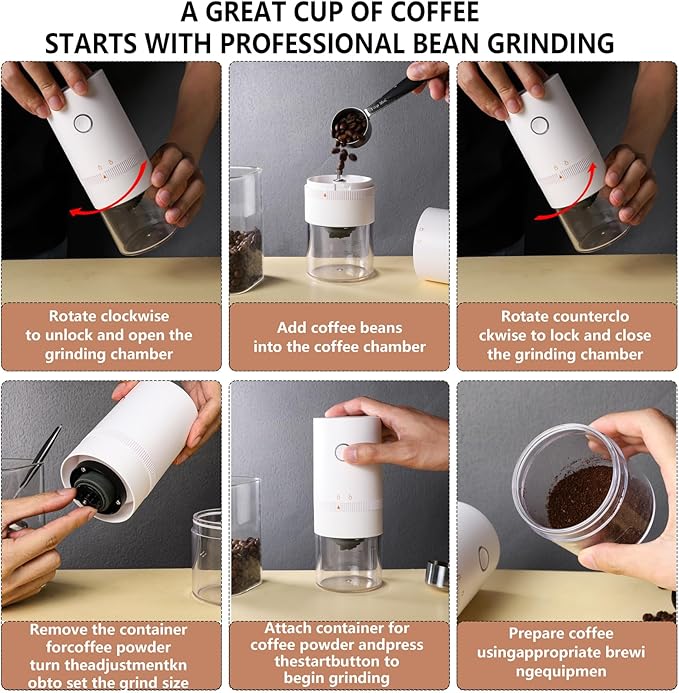 A GREAT CUP OF COFFEE
STARTS WITH PROFESSIONAL BEAN GRINDING

Rotate clockwise to unlock and open the grinding chamber

Add coffee beans into the coffee chamber

Rotate counterclo ckwise to lock and close the grinding chamber

Remove the container forcoffee powder turn theadjustmentkn obto set the grind size

Attach container for coffee powder andpress thestartbutton to begin grinding

Prepare coffee usingappropriate brewi ngequipmen