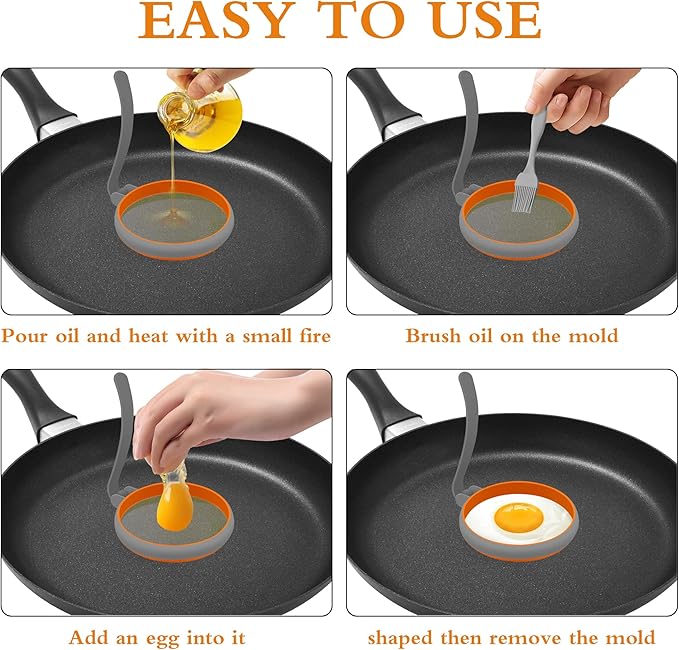 EASY TO USE

Pour oil and heat with a small fire

Brush oil on the mold

Add an egg into it

shaped then remove the mold