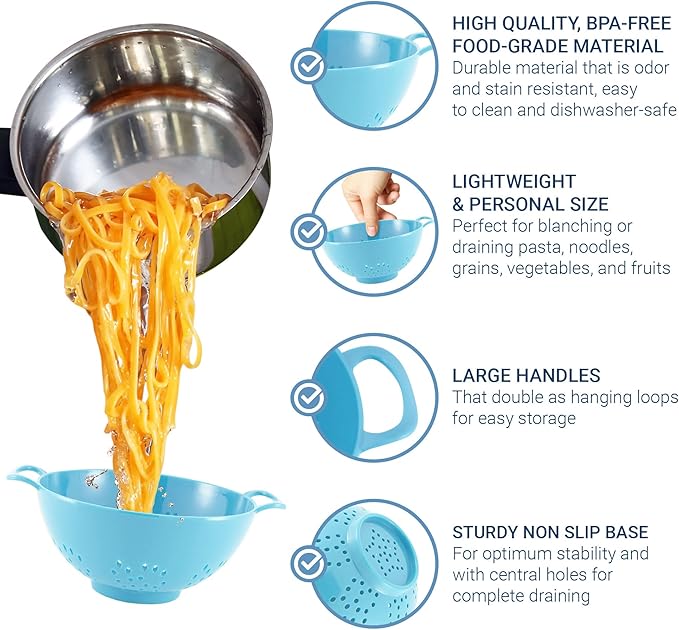 HIGH QUALITY, BPA-FREE FOOD-GRADE MATERIAL
Durable material that is odor and stain resistant, easy to clean and dishwasher-safe

LIGHTWEIGHT & PERSONAL SIZE
Perfect for blanching or draining pasta, noodles, grains, vegetables, and fruits

LARGE HANDLES
That double as hanging loops for easy storage

STURDY NON SLIP BASE
For optimum stability and with central holes for complete draining