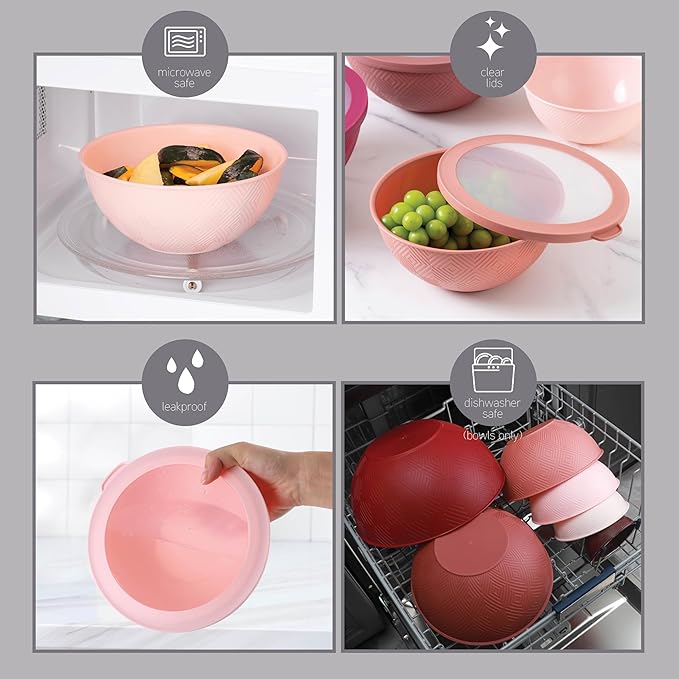 microwave safe

clear lids

leakproof

dishwasher safe
(bowls only)