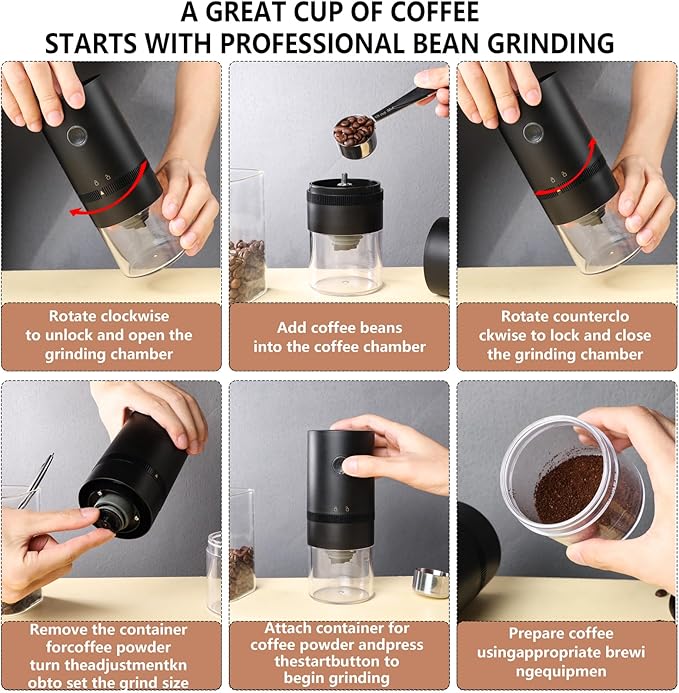 A GREAT CUP OF COFFEE
STARTS WITH PROFESSIONAL BEAN GRINDING

Rotate clockwise to unlock and open the grinding chamber

Add coffee beans into the coffee chamber

Rotate counterclo ckwise to lock and close the grinding chamber

Remove the container forcoffee powder turn theadjustmentkn obto set the grind size

Attach container for coffee powder andpress thestartbutton to begin grinding

Prepare coffee usingappropriate brewi ngequipmen