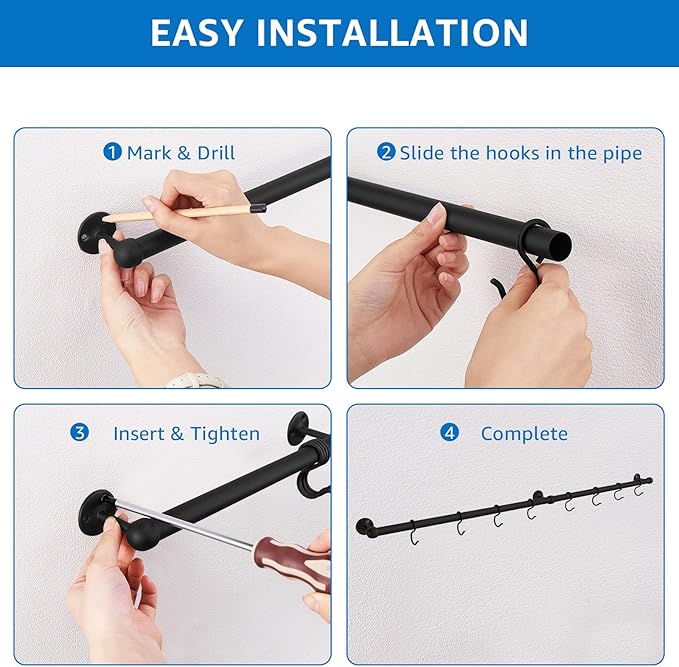 EASY INSTALLATION

1 Mark & Drill

2 Slide the hooks in the pipe

3 Insert & Tighten

4 Complete