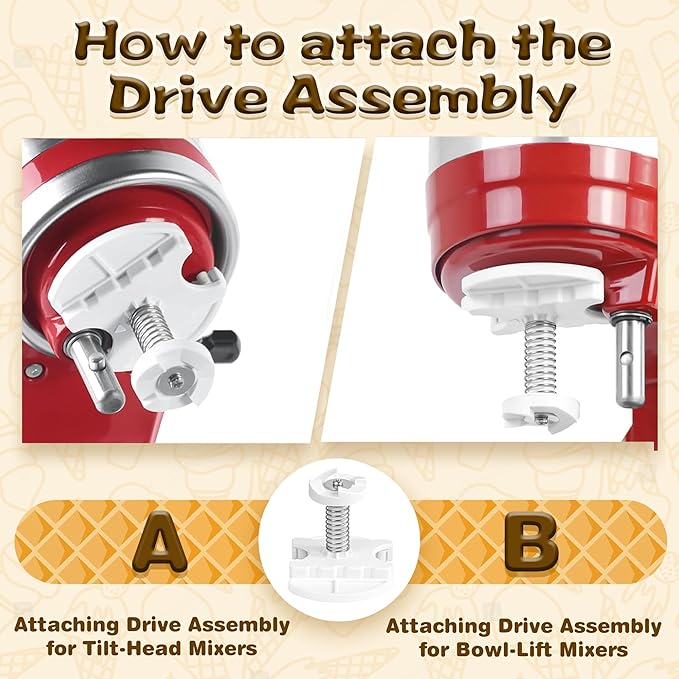 How to attach the Drive Assembly

A

B

Attaching Drive Assembly for Tilt-Head Mixers

Attaching Drive Assembly for Bowl-Lift Mixers