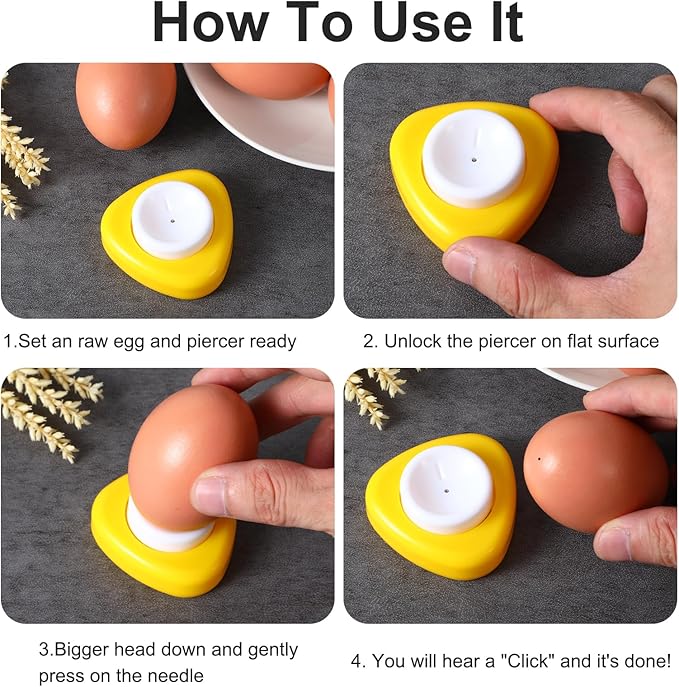 How To Use It

1.Set an raw egg and piercer ready

2. Unlock the piercer on flat surface

3.Bigger head down and gently press on the needle

4. You will hear a "Click" and it's done!