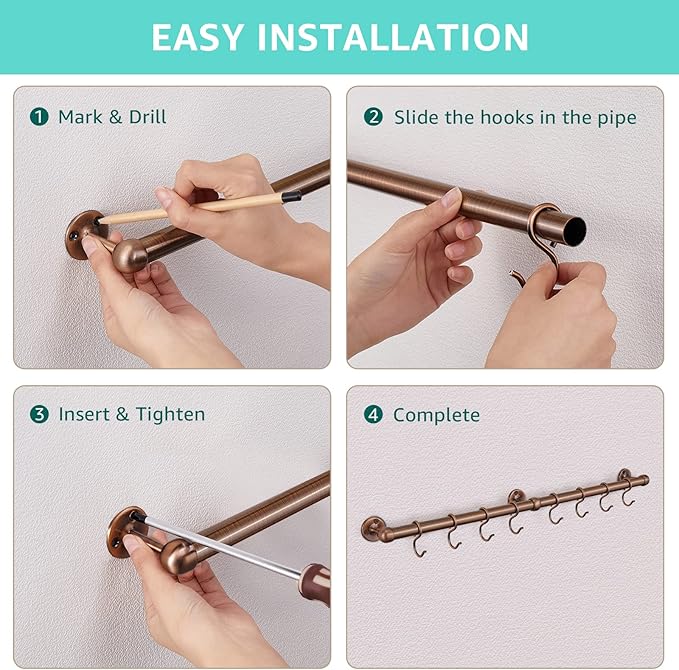 EASY INSTALLATION

1 Mark & Drill

2 Slide the hooks in the pipe

3 Insert & Tighten

4 Complete