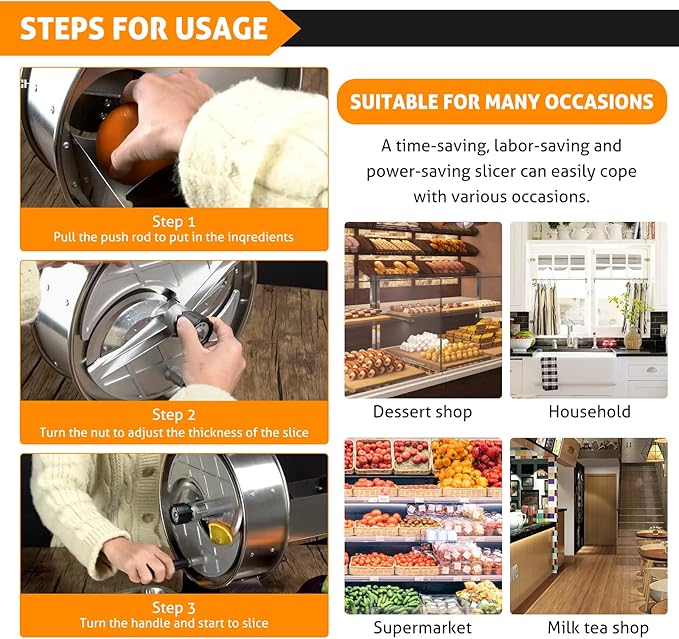 STEPS FOR USAGE

Step 1
Pull the push rod to put in the inqredients

Step 2
Turn the nut to adjust the thickness of the slice

Step 3
Turn the handle and start to slice

SUITABLE FOR MANY OCCASIONS

A time-saving, labor-saving and power-saving slicer can easily cope with various occasions.

Dessert shop

Household

Supermarket

Milk tea shop