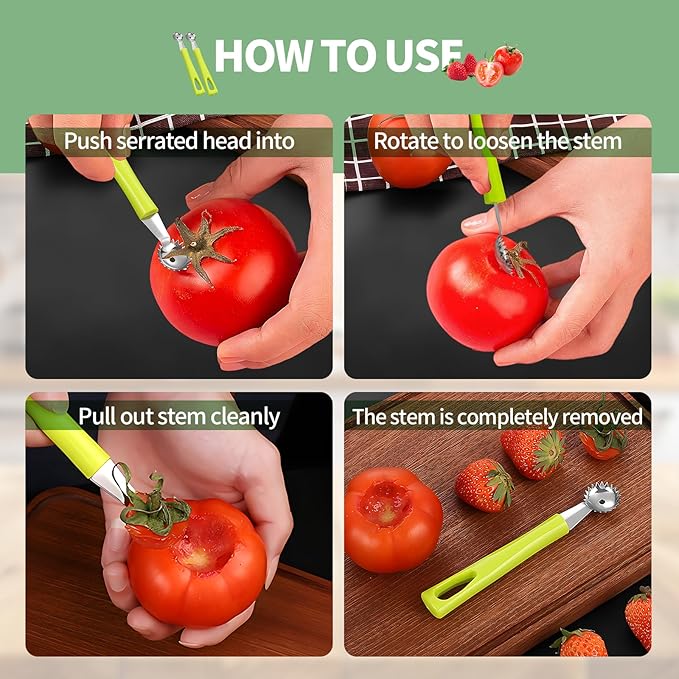 HOW TO USE

Push serrated head into

Rotate to loosen the stem

Pull out stem cleanly

The stem is completely removed