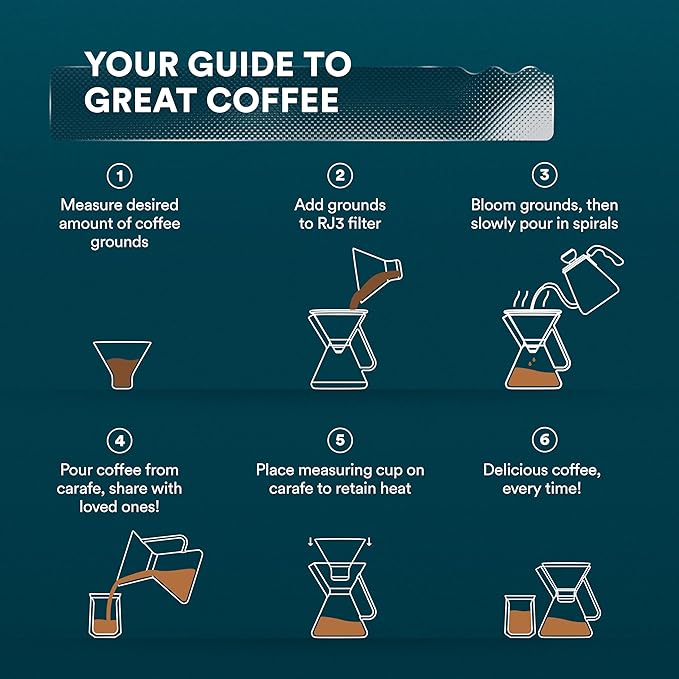 YOUR GUIDE TO GREAT COFFEE

1
Measure desired amount of coffee grounds

2
Add grounds to RJ3 filter

3
Bloom grounds, then slowly pour in spirals

4
Pour coffee from carafe, share with loved ones!

5
Place measuring cup on carafe to retain heat

6
Delicious coffee, every time!