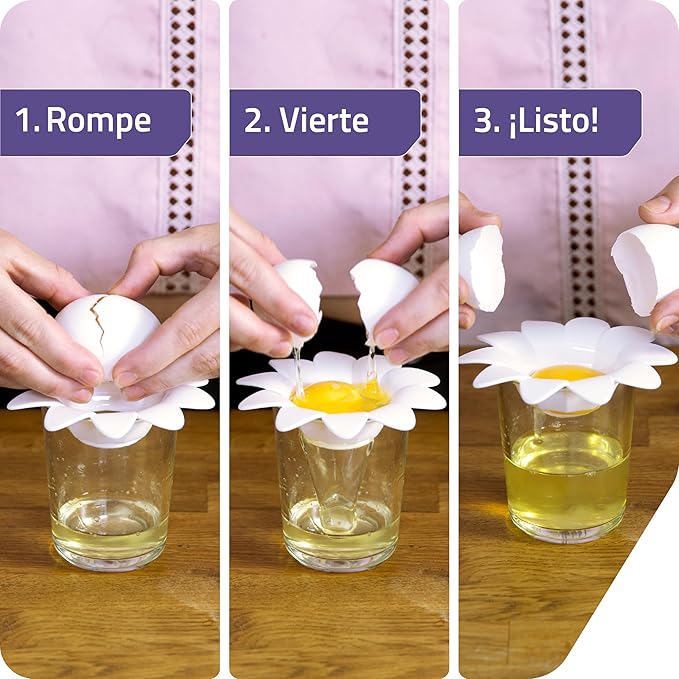 1. Rompe

2. Vierte

3. ¡Listo!