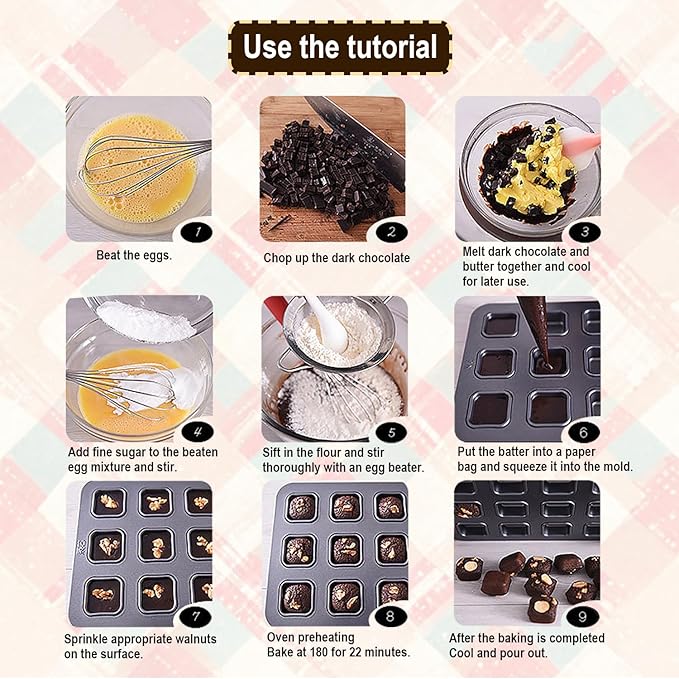 Use the tutorial

1
Beat the eggs.

2
Chop up the dark chocolate

3
Melt dark chocolate and butter together and cool for later use.

4
Add fine sugar to the beaten egg mixture and stir.

5
Sift in the flour and stir thoroughly with an egg beater.

6
Put the batter into a paper bag and squeeze it into the mold.

7
Sprinkle appropriate walnuts on the surface.

8
Oven preheating
Bake at 180 for 22 minutes.

9
After the baking is completed
Cool and pour out.