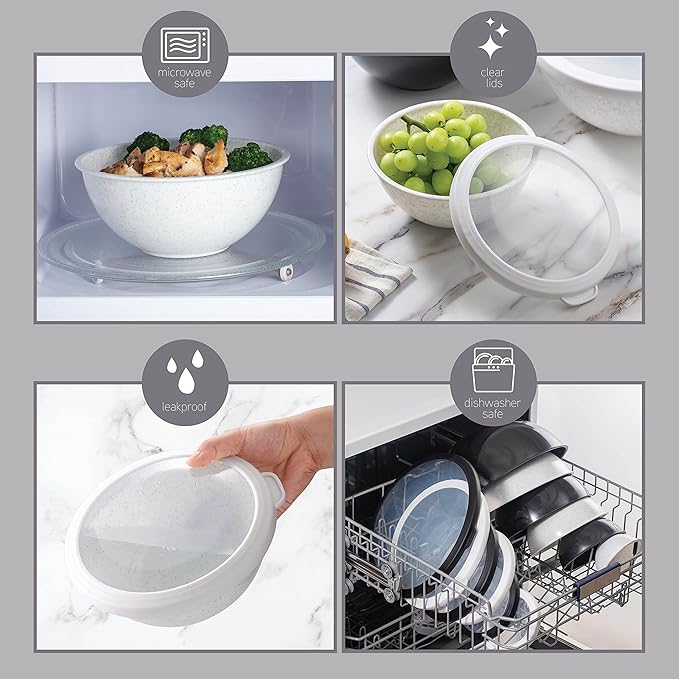 microwave safe

clear lids

leakproof

dishwasher safe