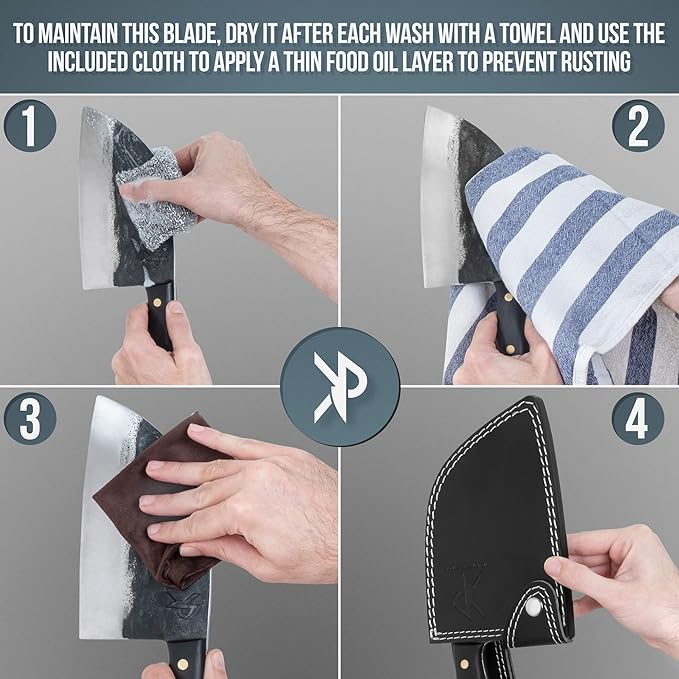 TO MAINTAIN THIS BLADE, DRY IT AFTER EACH WASH WITH A TOWEL AND USE THE INCLUDED CLOTH TO APPLY A THIN FOOD OIL LAYER TO PREVENT RUSTING

1

2

3

4