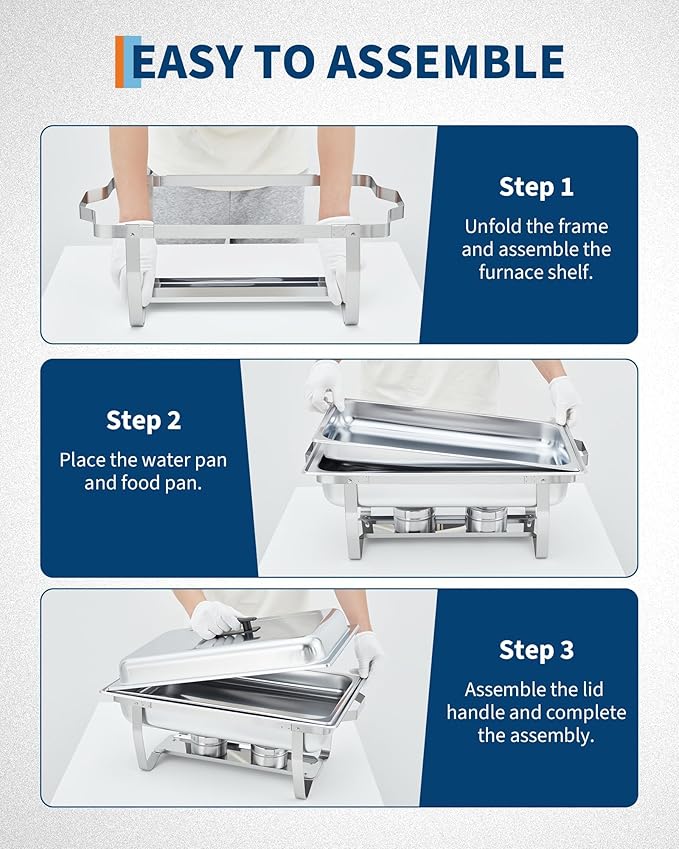 EASY TO ASSEMBLE

Step 1

Unfold the frame and assemble the furnace shelf.

Step 2

Place the water pan and food pan.

Step 3

Assemble the lid handle and complete the assembly.