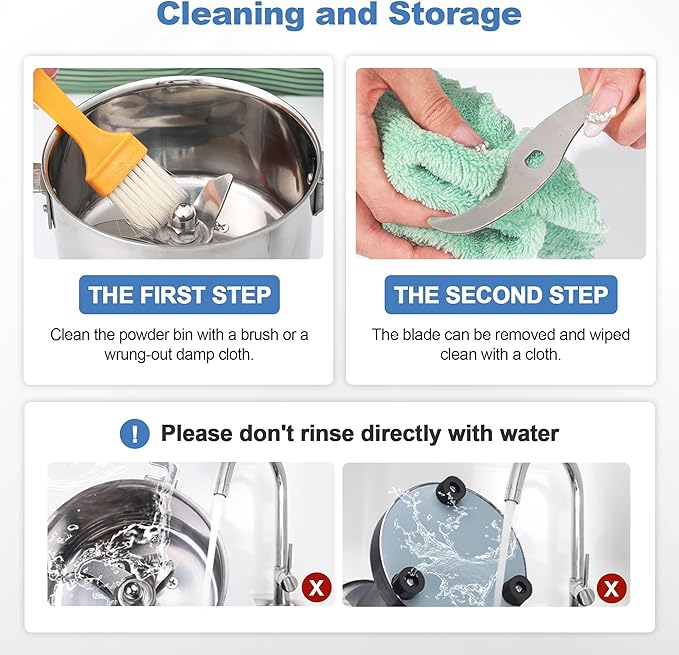 Cleaning and Storage

THE FIRST STEP

Clean the powder bin with a brush or a wrung-out damp cloth.

THE SECOND STEP

The blade can be removed and wiped clean with a cloth.

! Please don't rinse directly with water

X

X