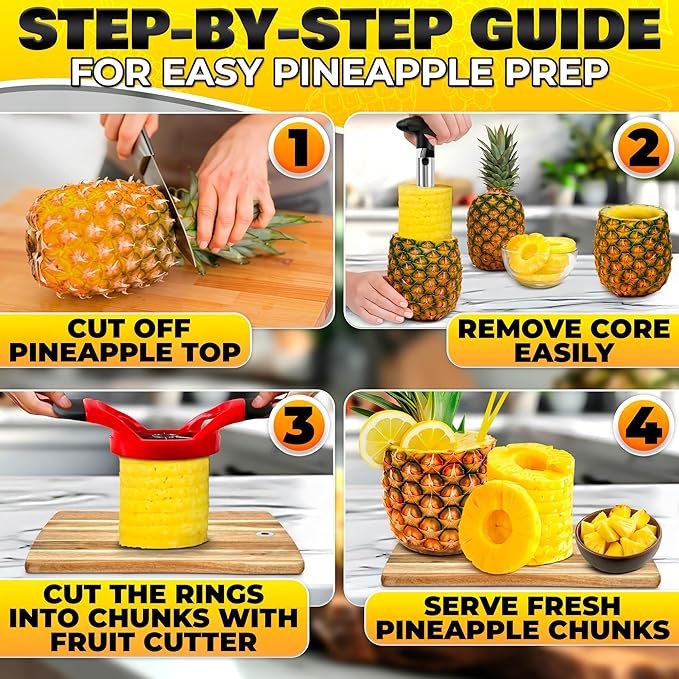 STEP-BY-STEP GUIDE
FOR EASY PINEAPPLE PREP

1

CUT OFF PINEAPPLE TOP

2

REMOVE CORE EASILY

3

CUT THE RINGS INTO CHUNKS WITH FRUIT CUTTER

4

SERVE FRESH PINEAPPLE CHUNKS