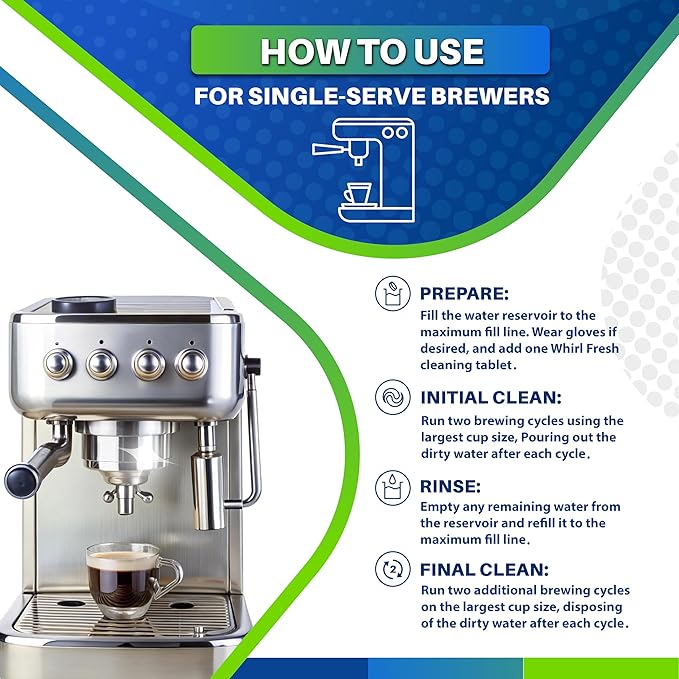 HOW TO USE
FOR SINGLE-SERVE BREWERS

PREPARE:
Fill the water reservoir to the maximum fill line. Wear gloves if desired, and add one Whirl Fresh cleaning tablet.

INITIAL CLEAN:
Run two brewing cycles using the largest cup size, Pouring out the dirty water after each cycle.

RINSE:
Empty any remaining water from the reservoir and refill it to the maximum fill line.

2

FINAL CLEAN:
Run two additional brewing cycles on the largest cup size, disposing of the dirty water after each cycle.