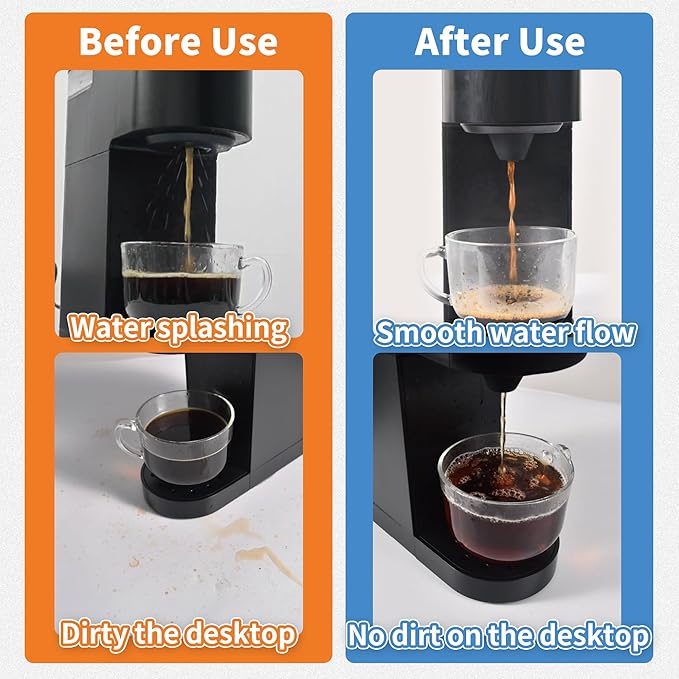 Before Use

Water splashing

Dirty the desktop

After Use

Smooth water flow

No dirt on the desktop