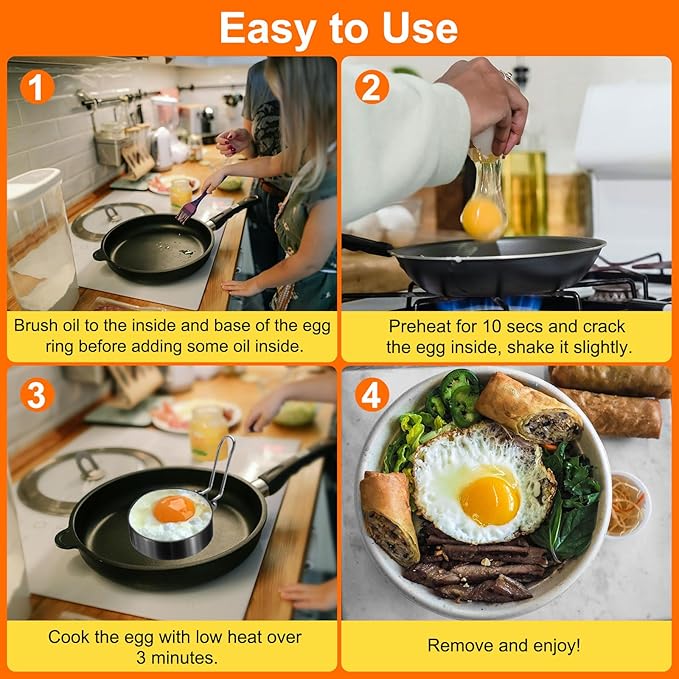 Easy to Use

1

Brush oil to the inside and base of the egg ring before adding some oil inside.

2

Preheat for 10 secs and crack the egg inside, shake it slightly.

3

Cook the egg with low heat over 3 minutes.

4

Remove and enjoy!