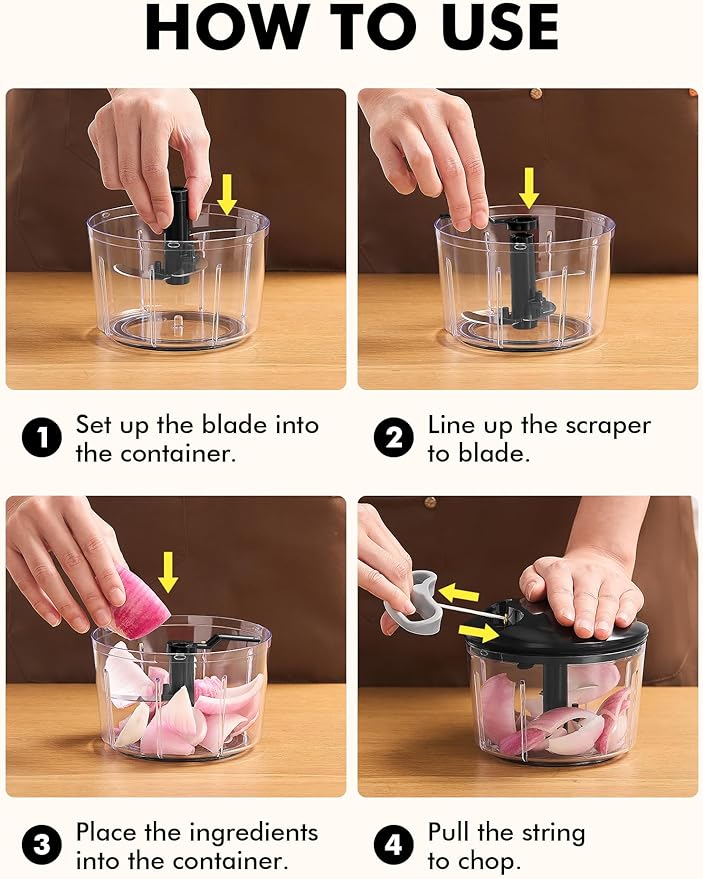 HOW TO USE

1 Set up the blade into the container.

2 Line up the scraper to blade.

3 Place the ingredients into the container.

4 Pull the string to chop.