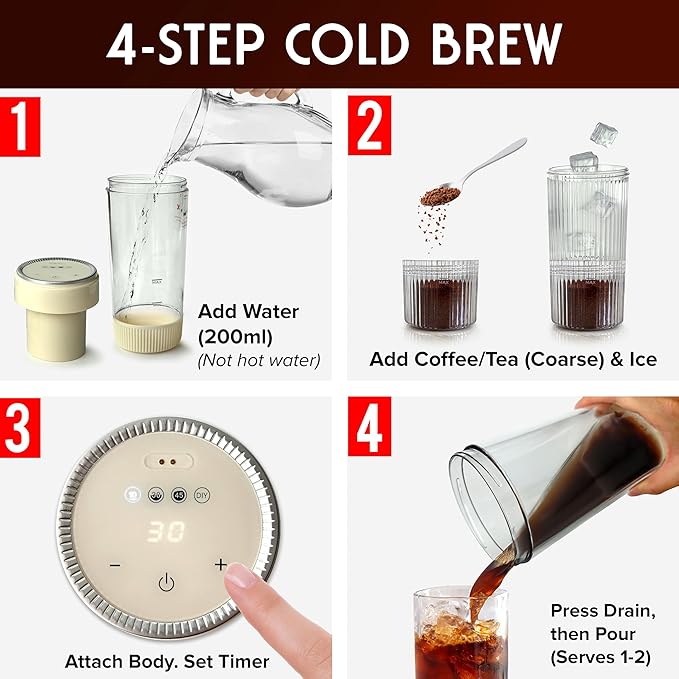 4-STEP COLD BREW

1

Add Water (200ml) (Not hot water)

2

Add Coffee/Tea (Coarse) & Ice

3

30 45 DIY

30

− +

Attach Body. Set Timer

4

Press Drain, then Pour (Serves 1-2)