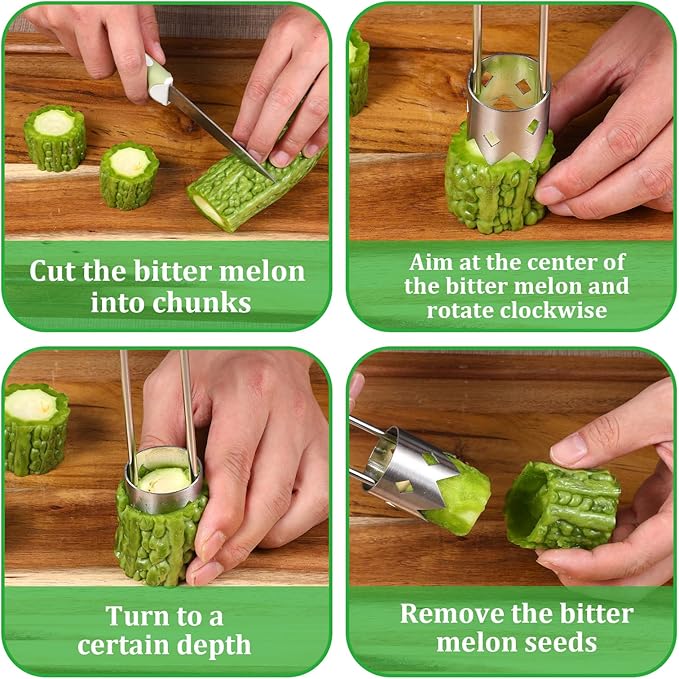 Cut the bitter melon into chunks

Aim at the center of the bitter melon and rotate clockwise

Turn to a certain depth

Remove the bitter melon seeds