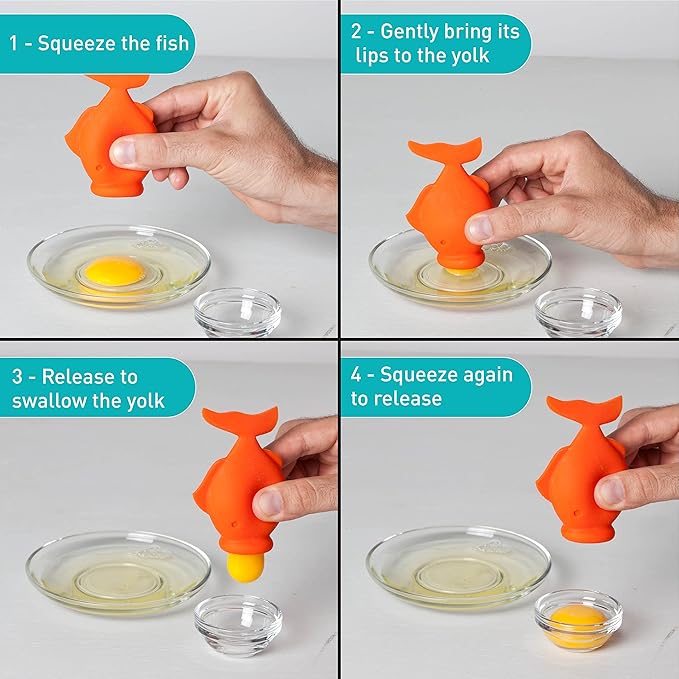 1 - Squeeze the fish

2 - Gently bring its lips to the yolk

3 - Release to swallow the yolk

4 - Squeeze again to release