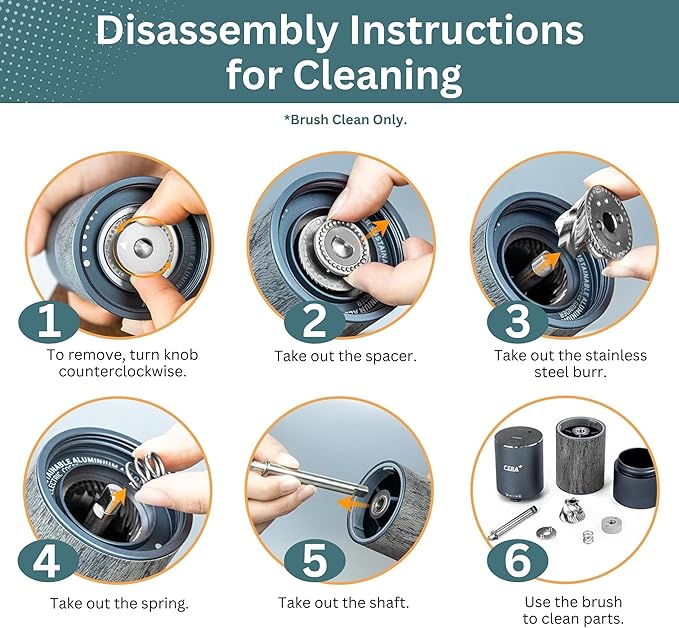 Disassembly Instructions for Cleaning

*Brush Clean Only.

1
To remove, turn knob counterclockwise.

2
Take out the spacer.

3
Take out the stainless steel burr.

4
Take out the spring.

5
Take out the shaft.

CERA+

6
Use the brush to clean parts.