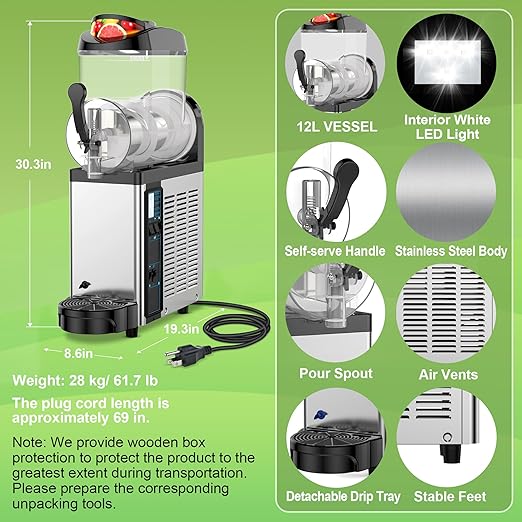 30.3in

19.3in

8.6in

Weight: 28 kg/ 61.7 lb

The plug cord length is approximately 69 in.

Note: We provide wooden box protection to protect the product to the greatest extent during transportation. Please prepare the corresponding unpacking tools.

12L VESSEL

Interior White LED Light

Self-serve Handle

Stainless Steel Body

Pour Spout

Air Vents

Detachable Drip Tray

Stable Feet