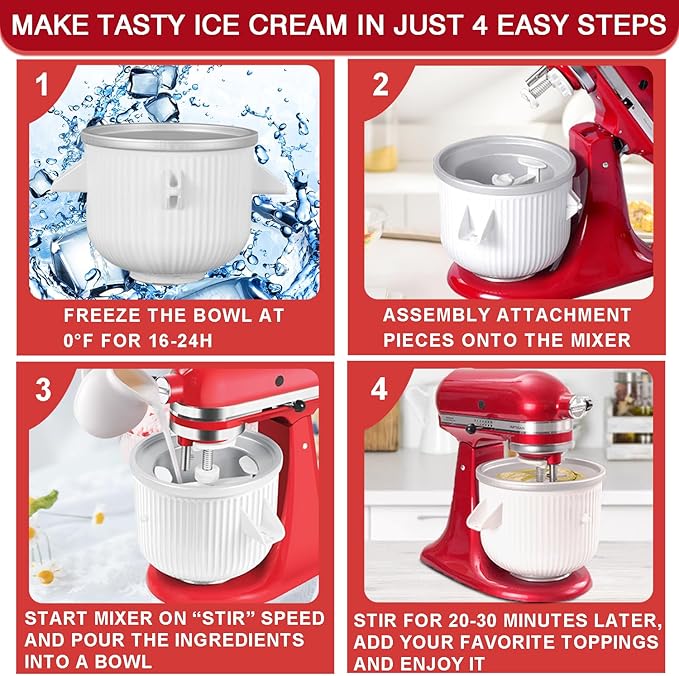 MAKE TASTY ICE CREAM IN JUST 4 EASY STEPS

1

FREEZE THE BOWL AT 0°F FOR 16-24H

2

ASSEMBLY ATTACHMENT PIECES ONTO THE MIXER

3

START MIXER ON “STIR” SPEED AND POUR THE INGREDIENTS INTO A BOWL

4

STIR FOR 20-30 MINUTES LATER, ADD YOUR FAVORITE TOPPINGS AND ENJOY IT