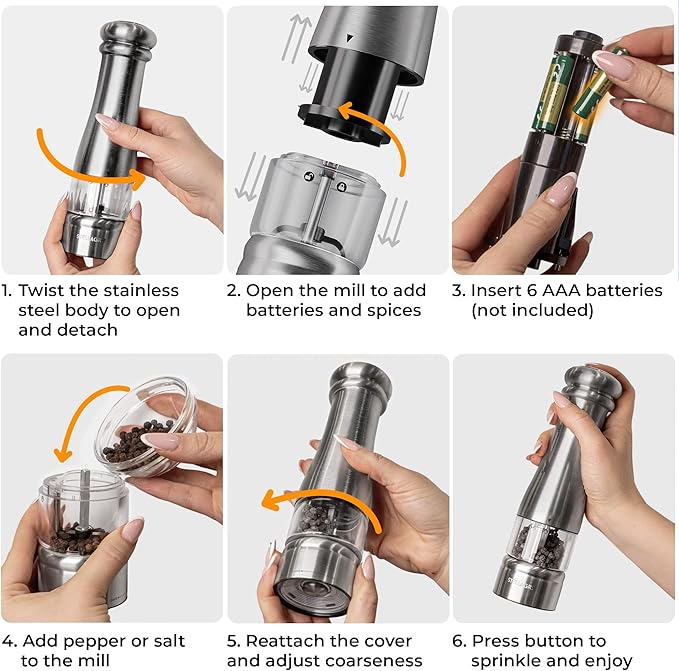 1. Twist the stainless steel body to open and detach

2. Open the mill to add batteries and spices

3. Insert 6 AAA batteries (not included)

4. Add pepper or salt to the mill

5. Reattach the cover and adjust coarseness

6. Press button to sprinkle and enjoy