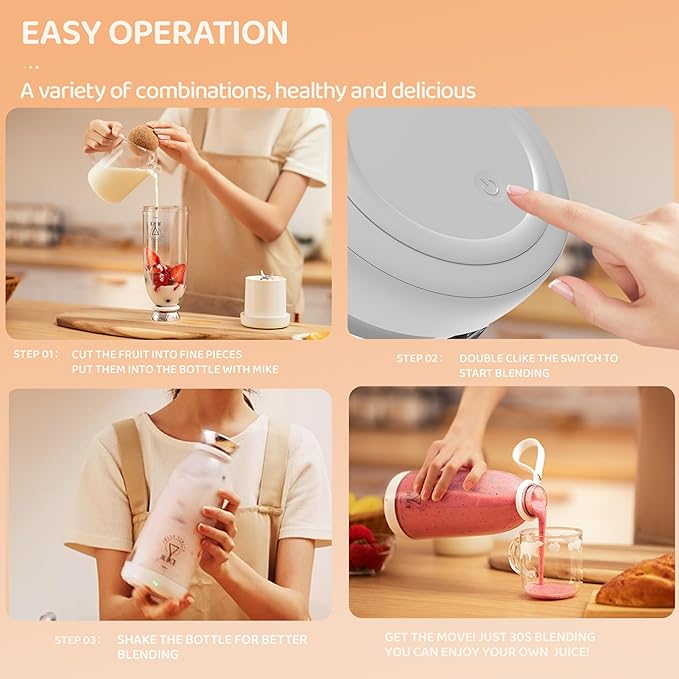 EASY OPERATION

A variety of combinations, healthy and delicious

STEP 01: CUT THE FRUIT INTO FINE PIECES PUT THEM INTO THE BOTTLE WITH MIKE

STEP 02: DOUBLE CLIKE THE SWITCH TO START BLENDING

STEP 03: SHAKE THE BOTTLE FOR BETTER BLENDING

GET THE MOVE! JUST 30S BLENDING YOU CAN ENJOY YOUR OWN JUICE!