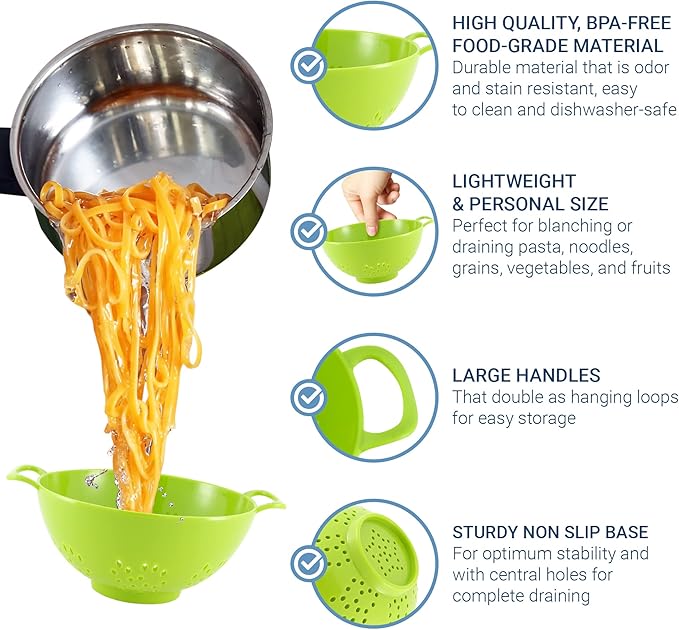 HIGH QUALITY, BPA-FREE FOOD-GRADE MATERIAL
Durable material that is odor and stain resistant, easy to clean and dishwasher-safe

LIGHTWEIGHT & PERSONAL SIZE
Perfect for blanching or draining pasta, noodles, grains, vegetables, and fruits

LARGE HANDLES
That double as hanging loops for easy storage

STURDY NON SLIP BASE
For optimum stability and with central holes for complete draining