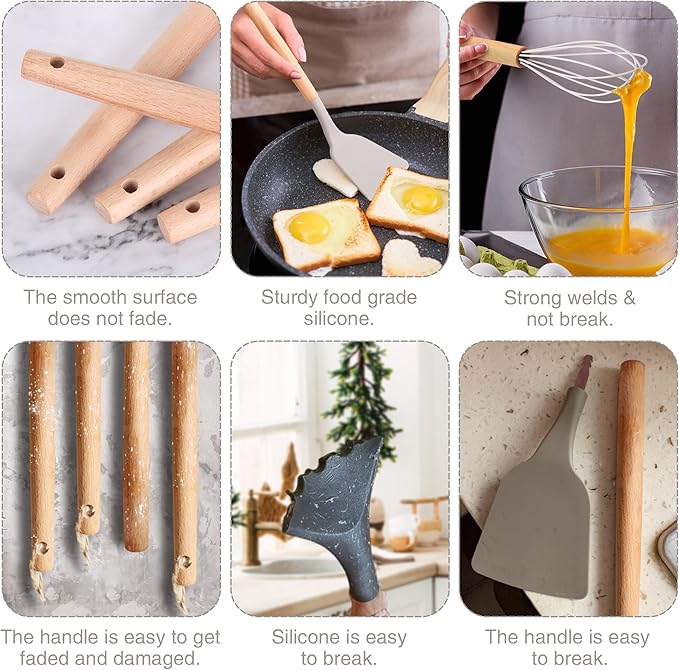 The smooth surface does not fade.

Sturdy food grade silicone.

Strong welds & not break.

The handle is easy to get faded and damaged.

Silicone is easy to break.

The handle is easy to break.