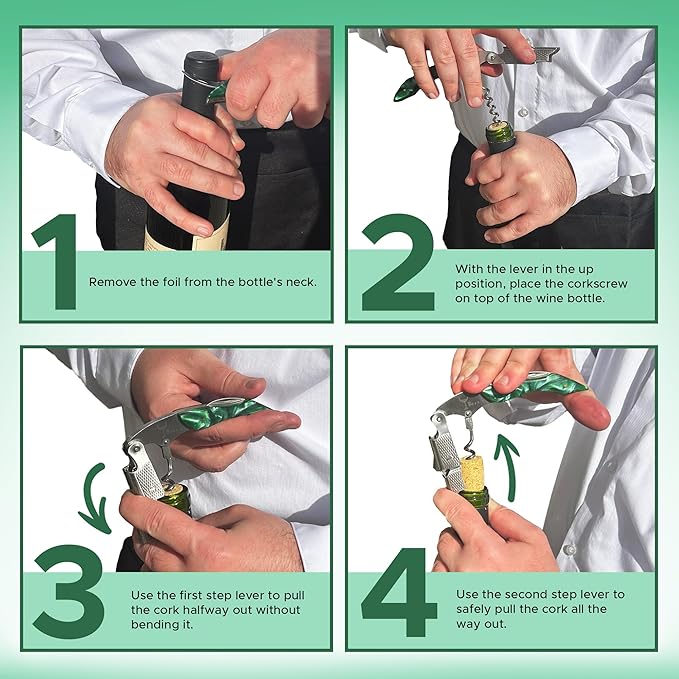 1

Remove the foil from the bottle's neck.

2

With the lever in the up position, place the corkscrew on top of the wine bottle.

3

Use the first step lever to pull the cork halfway out without bending it.

4

Use the second step lever to safely pull the cork all the way out.