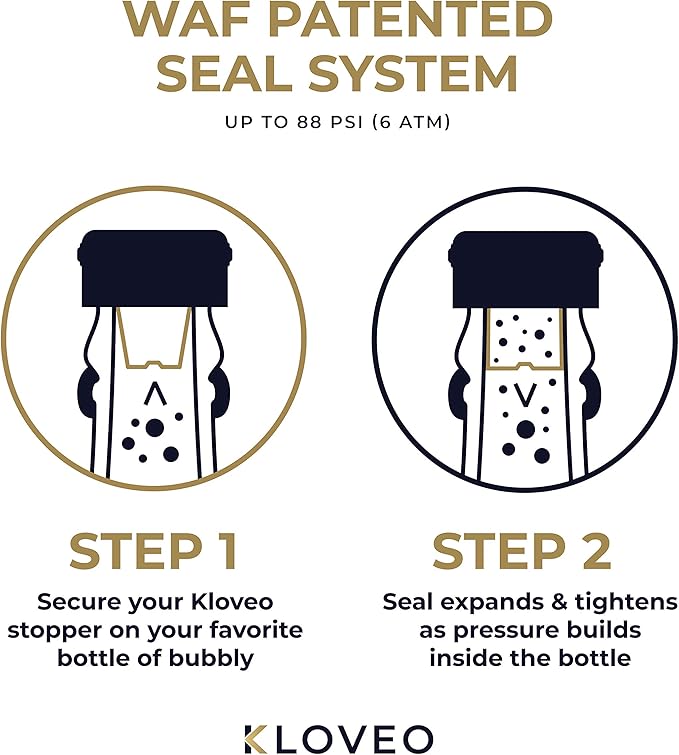 WAF PATENTED SEAL SYSTEM

UP TO 88 PSI (6 ATM)

STEP 1

Secure your Kloveo stopper on your favorite bottle of bubbly

STEP 2

Seal expands & tightens as pressure builds inside the bottle

KLOVEO