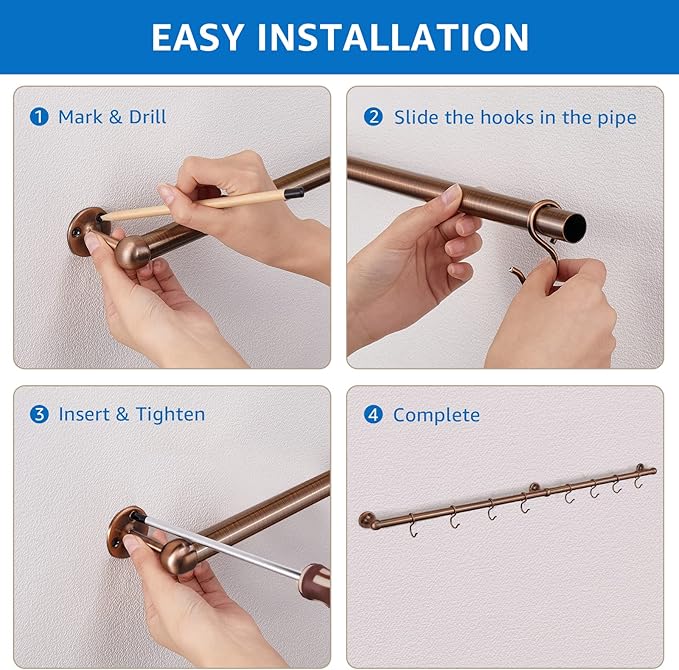 EASY INSTALLATION

1 Mark & Drill

2 Slide the hooks in the pipe

3 Insert & Tighten

4 Complete