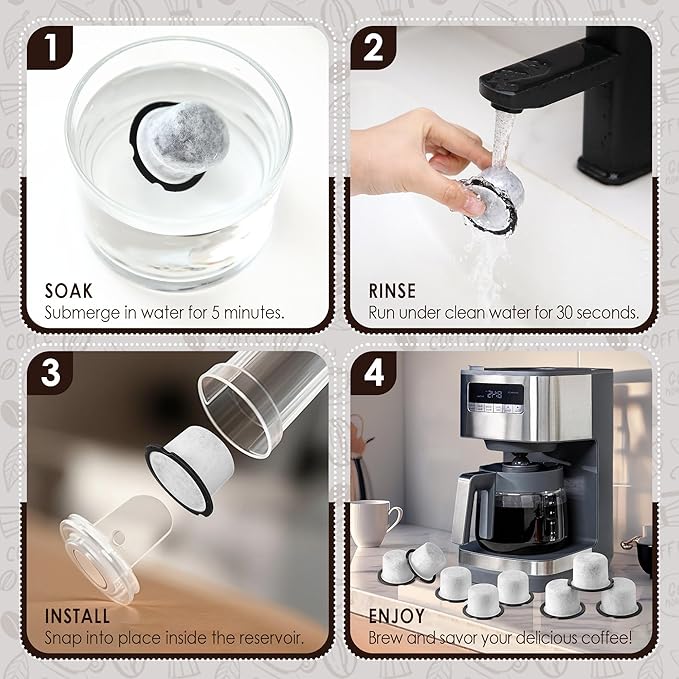 1

SOAK
Submerge in water for 5 minutes.

2

RINSE
Run under clean water for 30 seconds.

3

INSTALL
Snap into place inside the reservoir.

4

ENJOY
Brew and savor your delicious coffee!