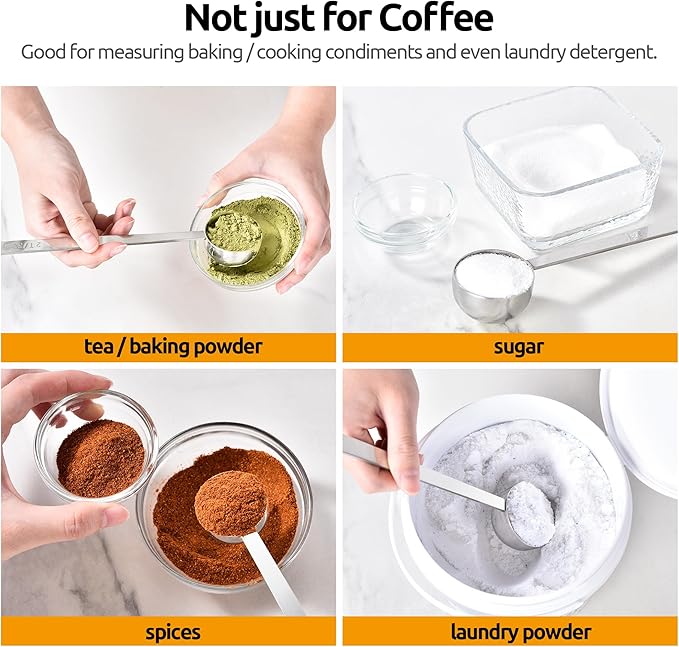 Not just for Coffee

Good for measuring baking / cooking condiments and even laundry detergent.

tea / baking powder

sugar

spices

laundry powder