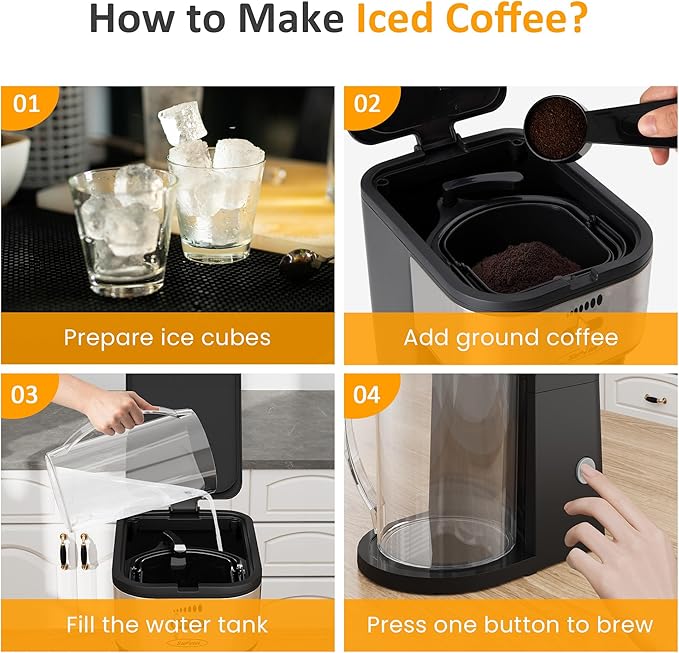 How to Make Iced Coffee?

01

Prepare ice cubes

02

Add ground coffee

03

Fill the water tank

04

Press one button to brew