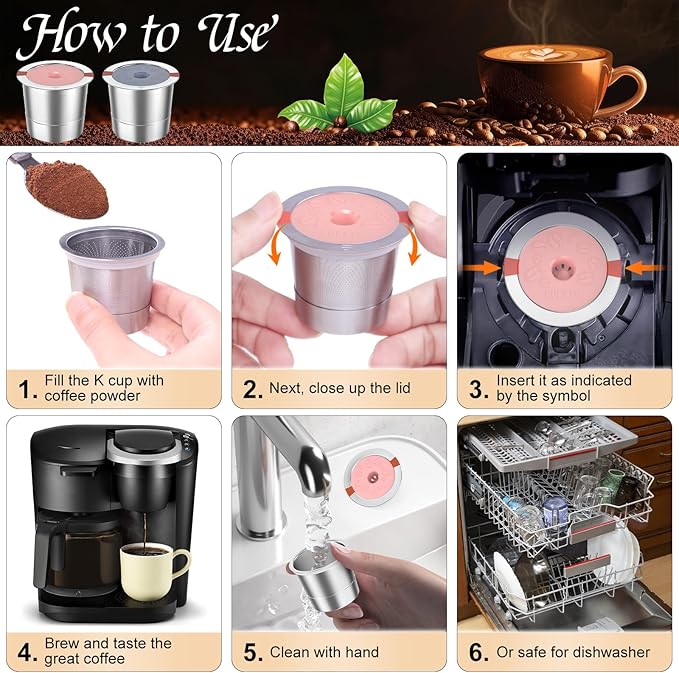 How to Use

1. Fill the K cup with coffee powder

2. Next, close up the lid

3. Insert it as indicated by the symbol

4. Brew and taste the great coffee

5. Clean with hand

6. Or safe for dishwasher