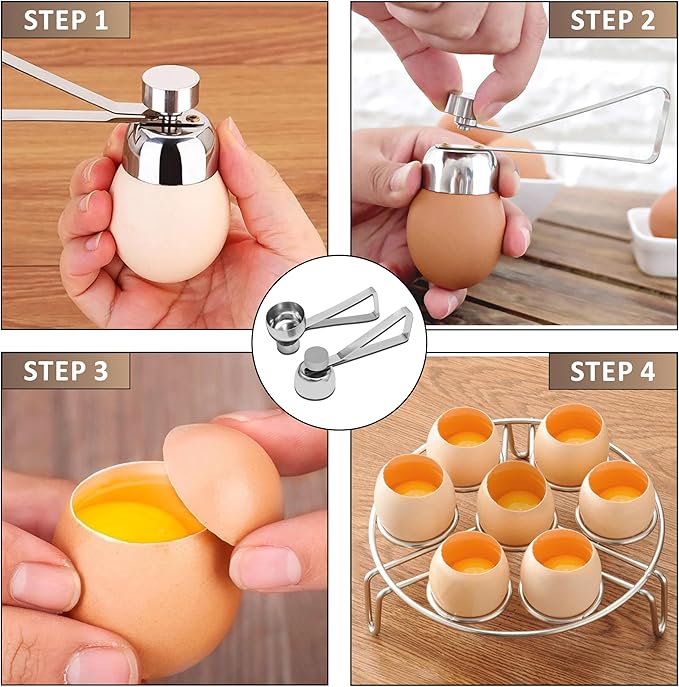 STEP 1

STEP 2

STEP 3

STEP 4