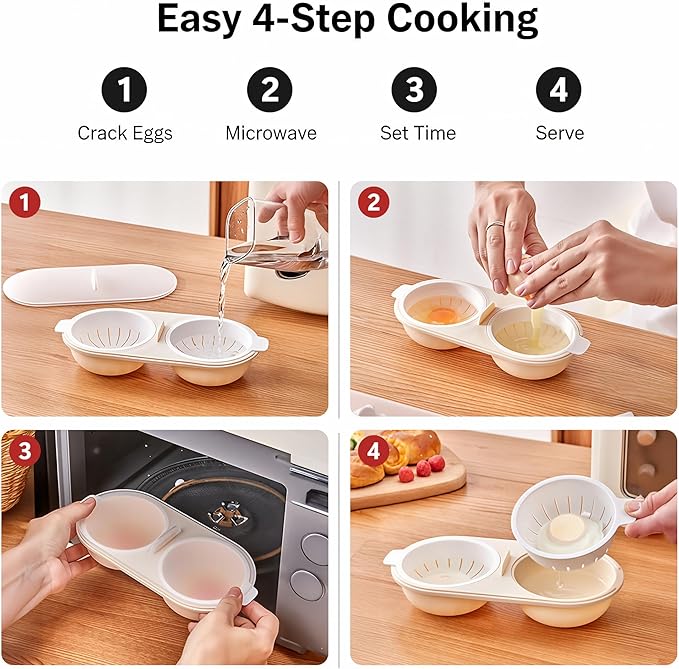 Easy 4-Step Cooking

1
Crack Eggs

2
Microwave

3
Set Time

4
Serve

1

2

3

4