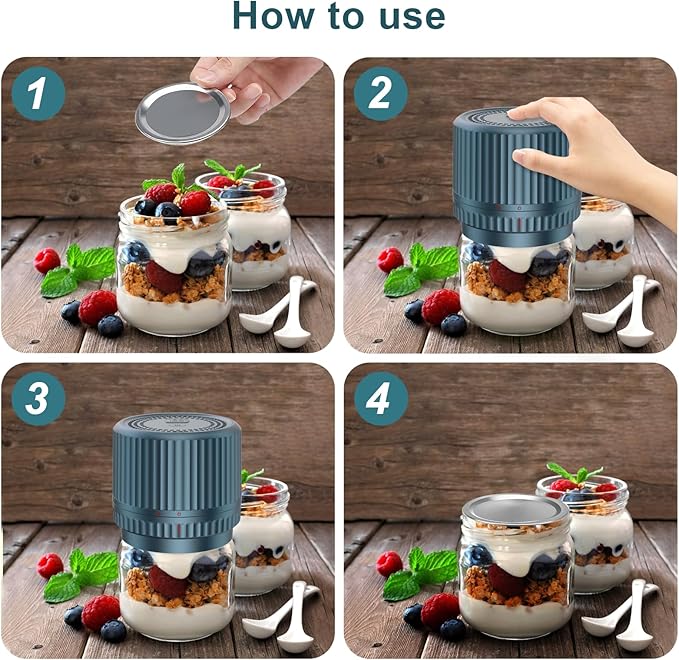 How to use

1

2

3

4