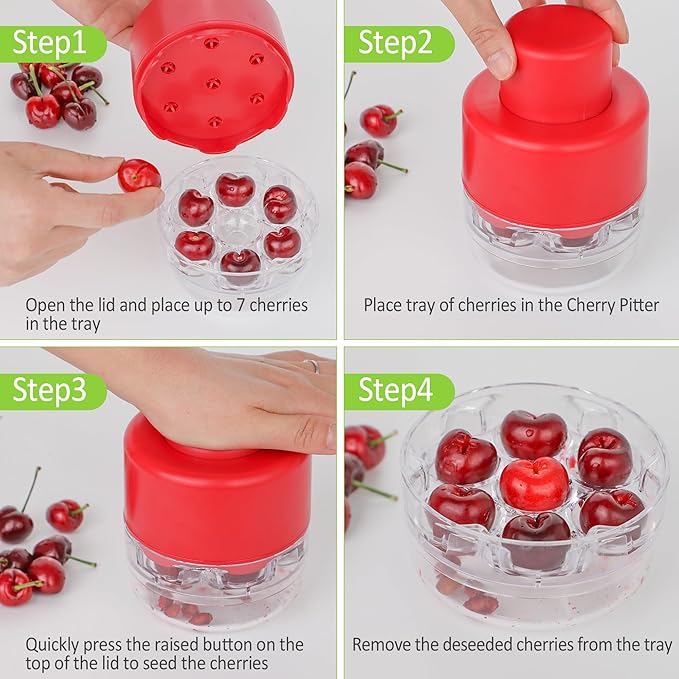 Step1

Open the lid and place up to 7 cherries in the tray

Step2

Place tray of cherries in the Cherry Pitter

Step3

Quickly press the raised button on the top of the lid to seed the cherries

Step4

Remove the deseeded cherries from the tray