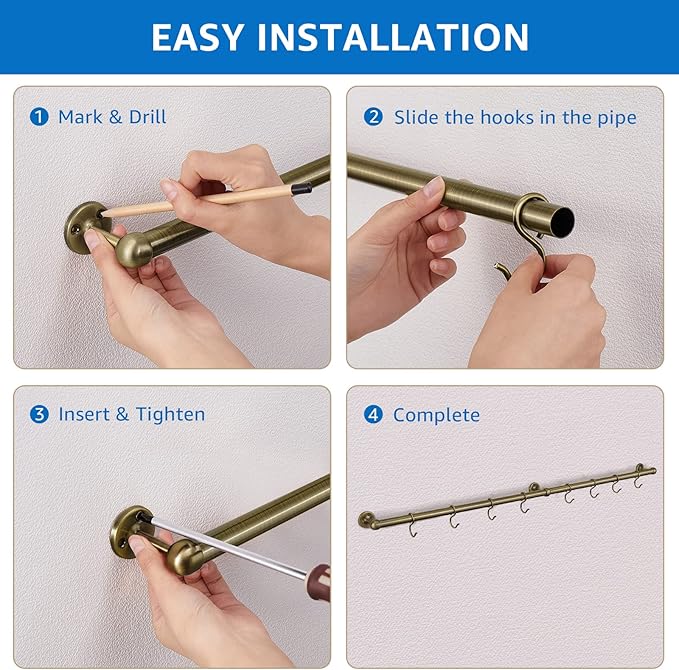 EASY INSTALLATION

1 Mark & Drill

2 Slide the hooks in the pipe

3 Insert & Tighten

4 Complete